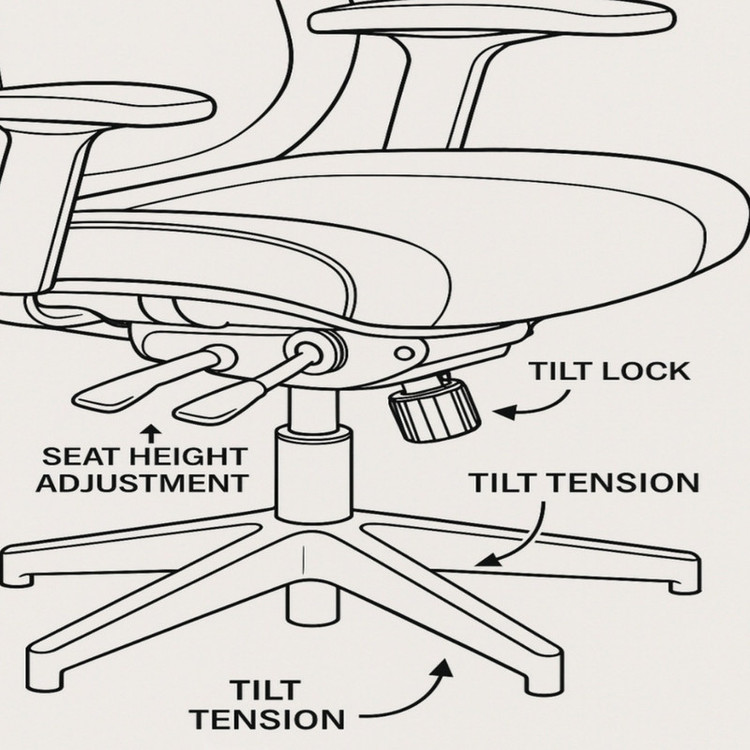 TILT LOCK

SEAT HEIGHT ADJUSTMENT

TILT TENSION

TILT TENSION